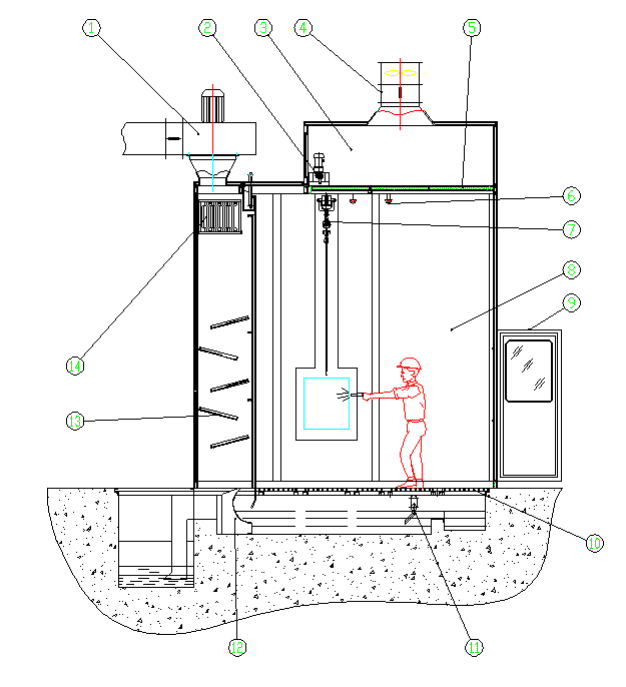 1
2
3
4
5
6
7
8
9
14
13
10
12
11